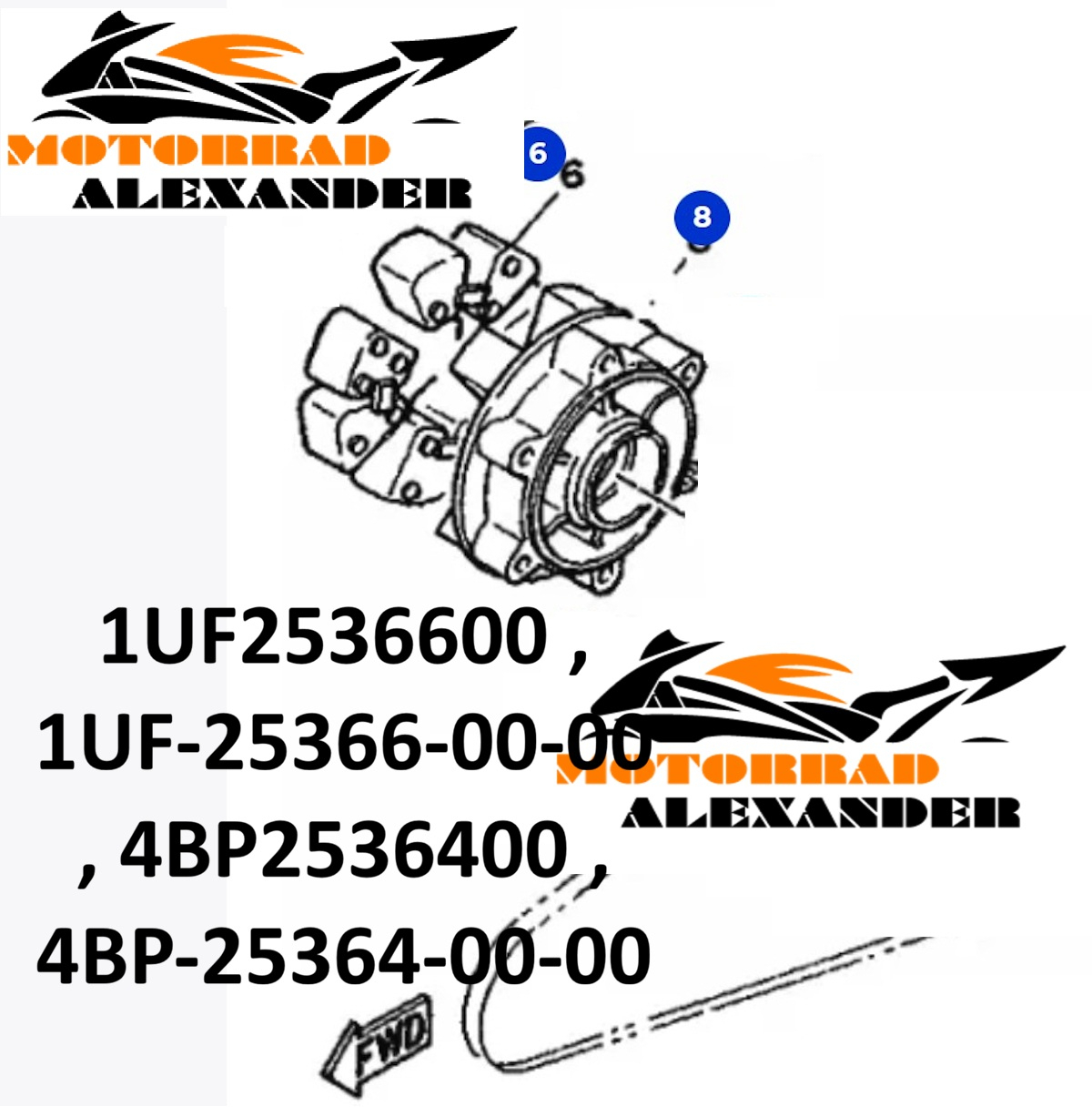 MOTORRAD
ALEXANDER

6
6
8

1UF2536600 ,
1UF-25366-00-00
, 4BP2536400 ,
4BP-25364-00-00

MOTORRAD
ALEXANDER

FWD